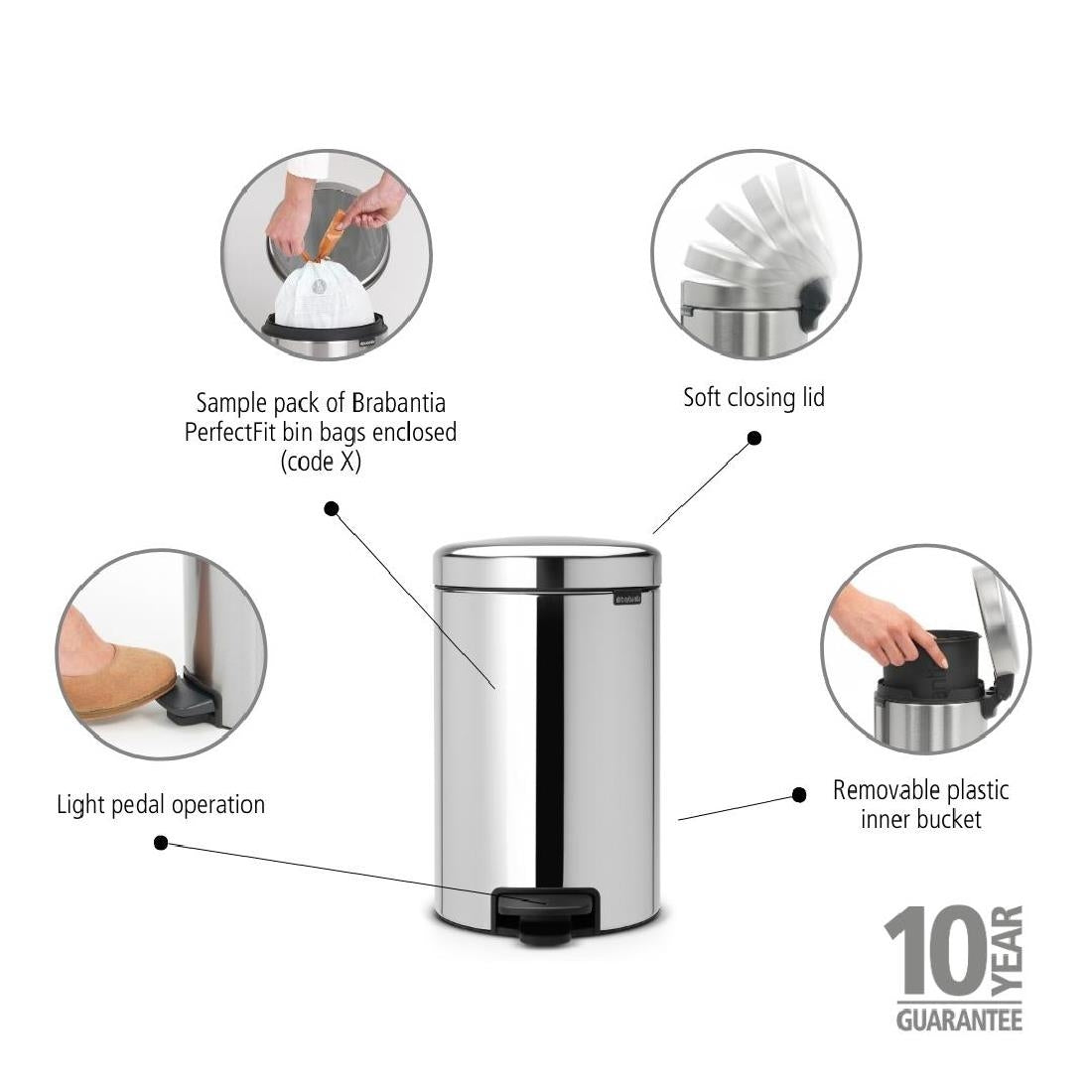 Sample pack of Brabantia PerfectFit bin bags enclosed (code X)

Soft closing lid

Light pedal operation

Removable plastic inner bucket

10 YEAR GUARANTEE