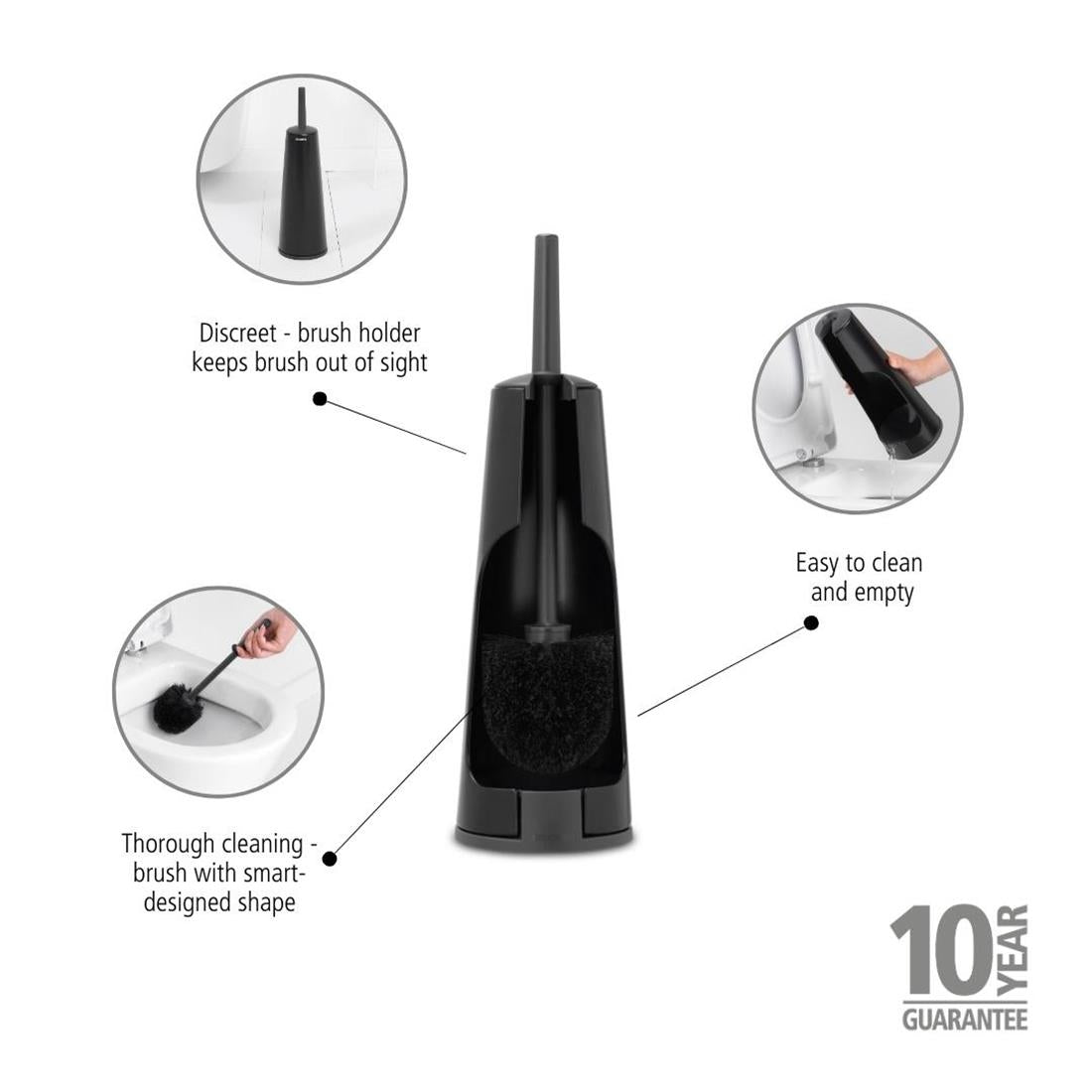 Discreet - brush holder keeps brush out of sight

Easy to clean and empty

Thorough cleaning - brush with smart-designed shape

10 YEAR GUARANTEE